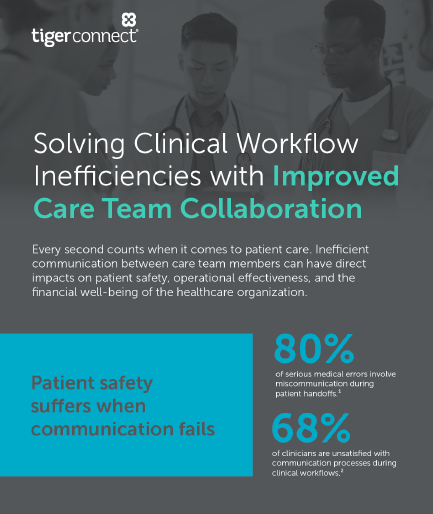 tigerconnect®

Solving Clinical Workflow Inefficiencies with Improved Care Team Collaboration

Every second counts when it comes to patient care. Inefficient communication between care team members can have direct impacts on patient safety, operational effectiveness, and the financial well-being of the healthcare organization.

Patient safety suffers when communication fails

80%

of serious medical errors involve miscommunication during patient handoffs.$^1$

68%

of clinicians are unsatisfied with communication processes during clinical workflows.$^2$