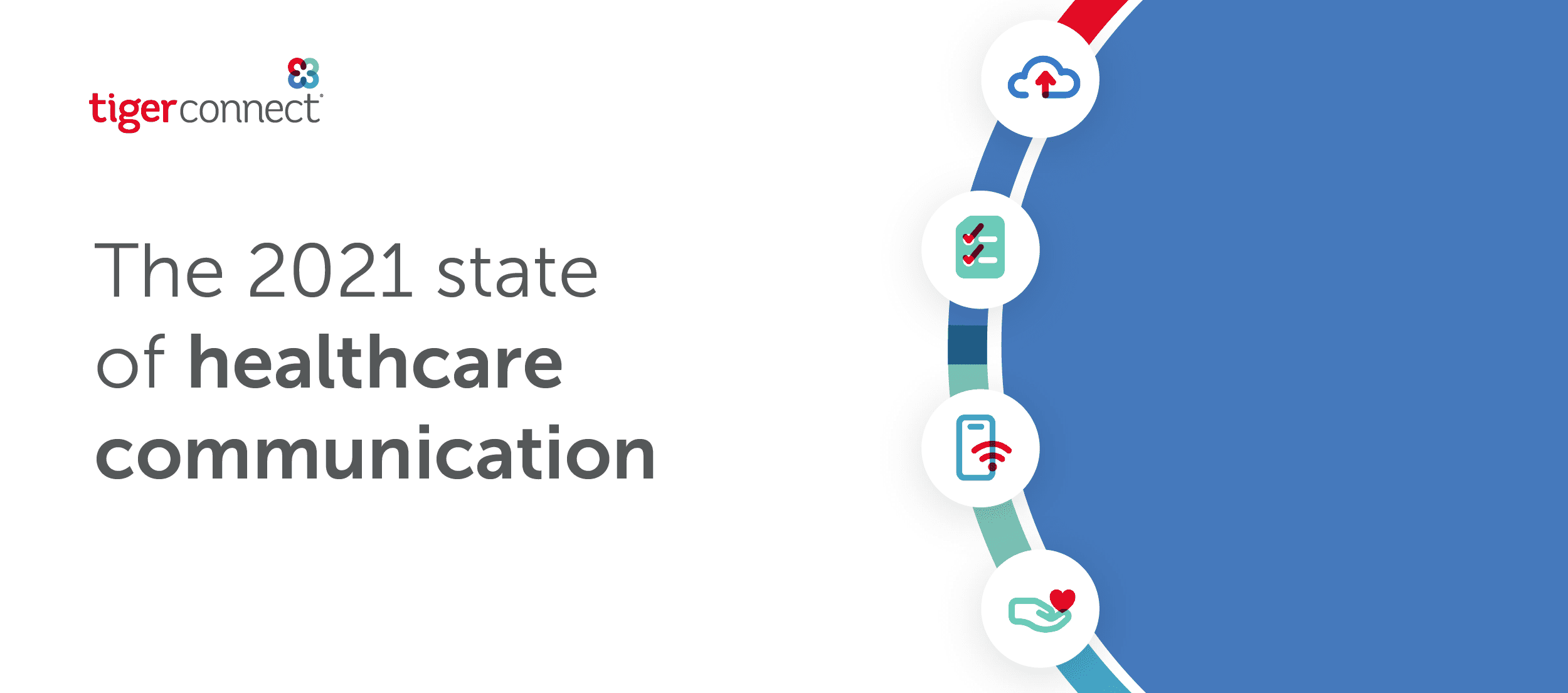 tigerconnect

The 2021 state of healthcare communication