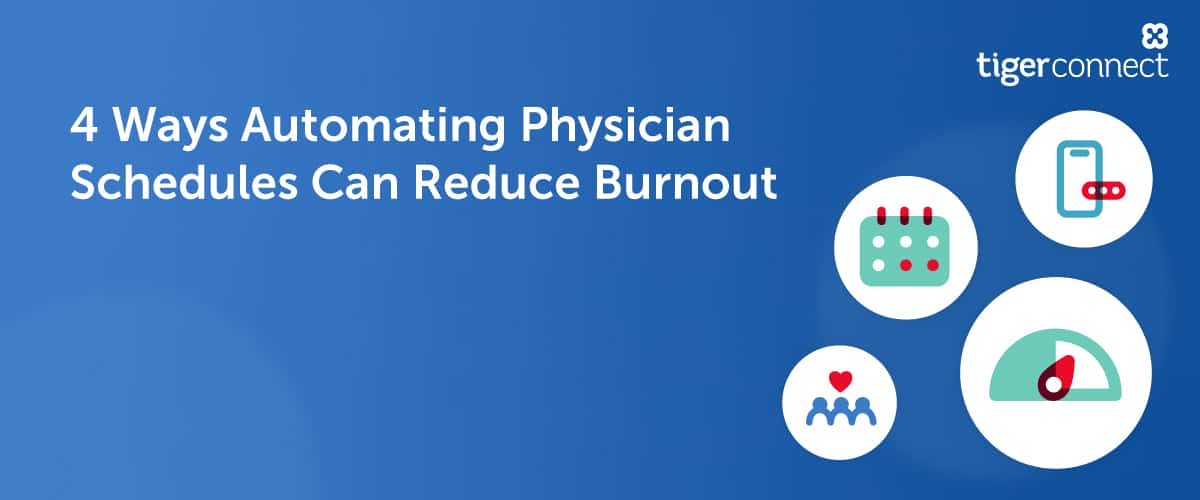 tigerconnect

4 Ways Automating Physician Schedules Can Reduce Burnout