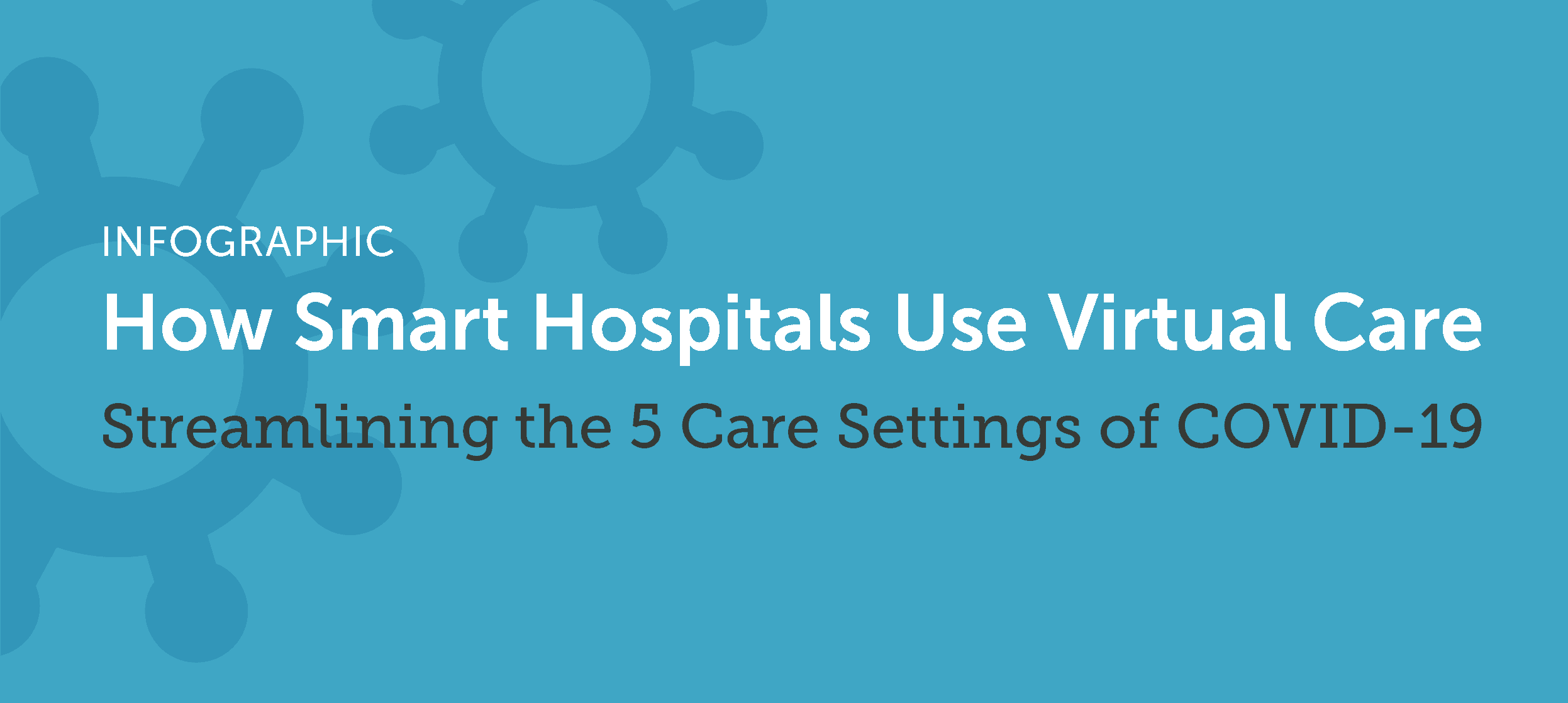 INFOGRAPHIC

How Smart Hospitals Use Virtual Care

Streamlining the 5 Care Settings of COVID-19