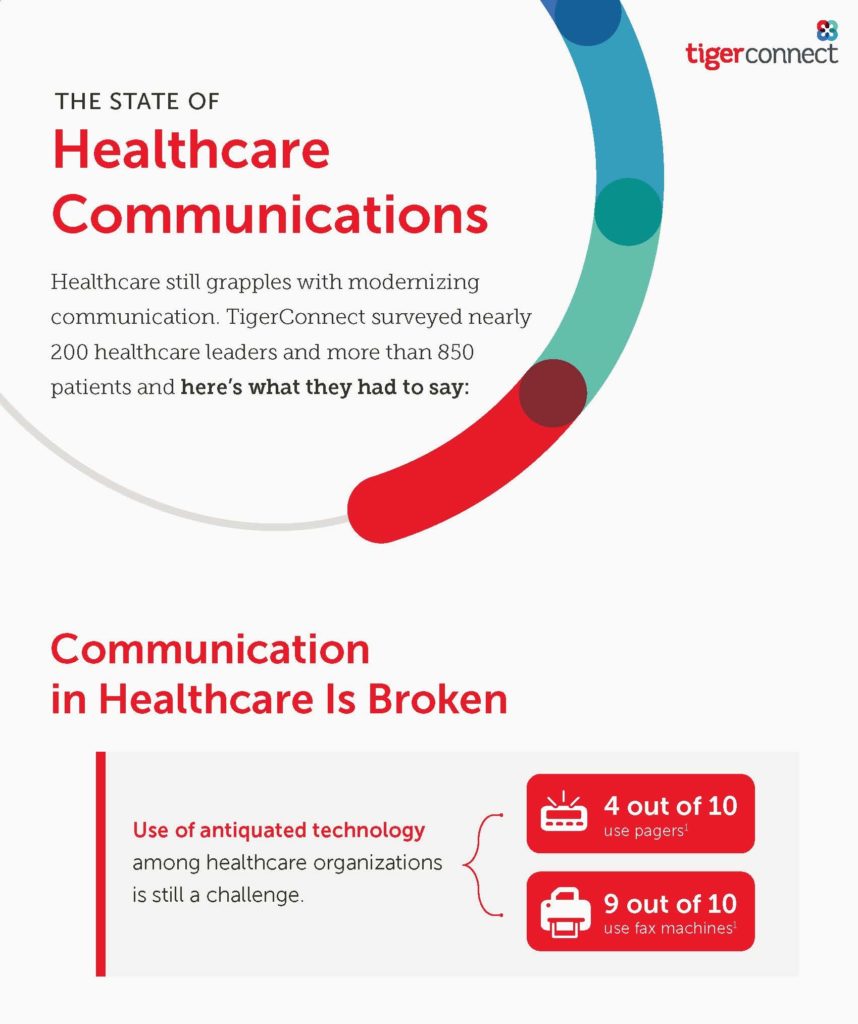 tigerconnect

THE STATE OF

Healthcare Communications

Healthcare still grapples with modernizing communication. TigerConnect surveyed nearly 200 healthcare leaders and more than 850 patients and here's what they had to say:

Communication in Healthcare Is Broken

Use of antiquated technology among healthcare organizations is still a challenge.

4 out of 10
use pagers$^1$

9 out of 10
use fax machines$^1$